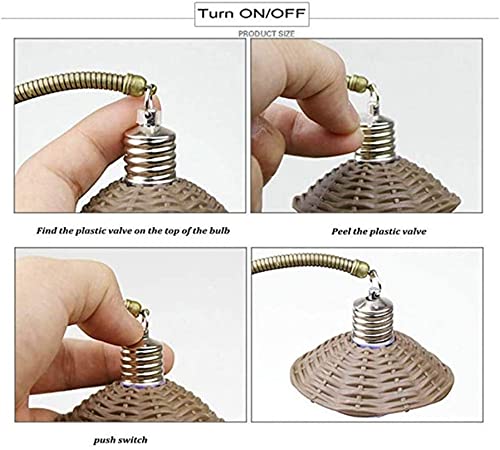 Turn ON/OFF

PRODUCT SIZE

Find the plastic valve on the top of the bulb

Peel the plastic valve

push switch